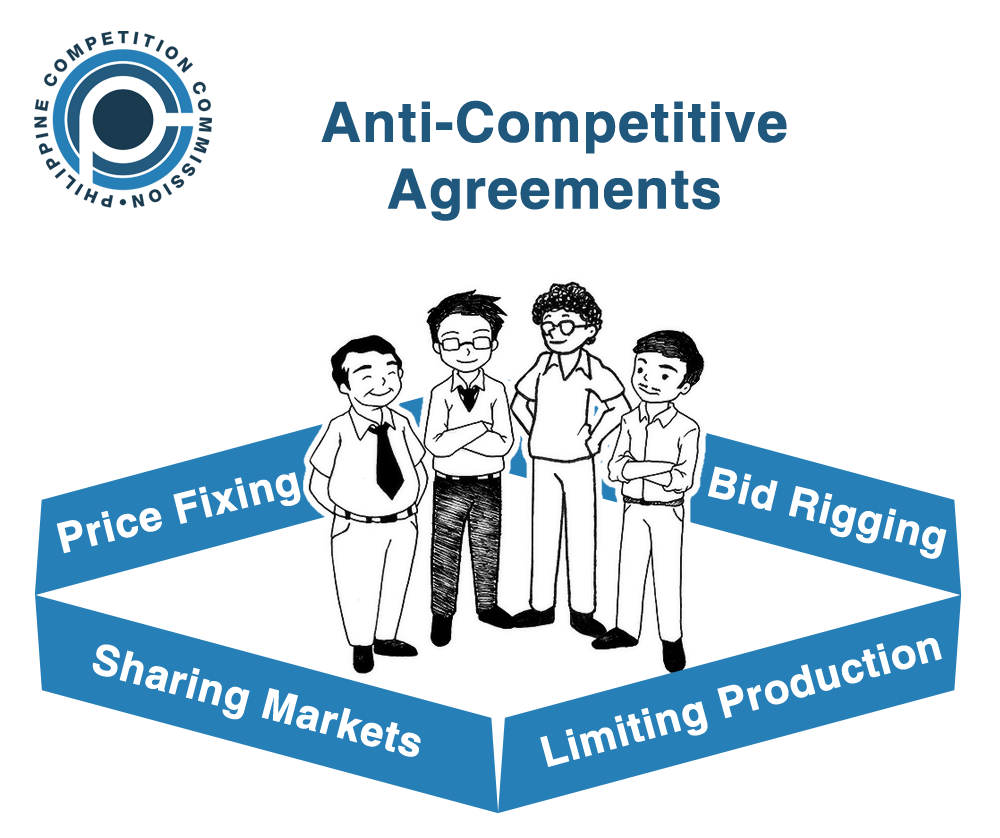 PHILIPPINE COMPETITION COMMISSION

Anti-Competitive Agreements

Price Fixing

Bid Rigging

Sharing Markets

Limiting Production